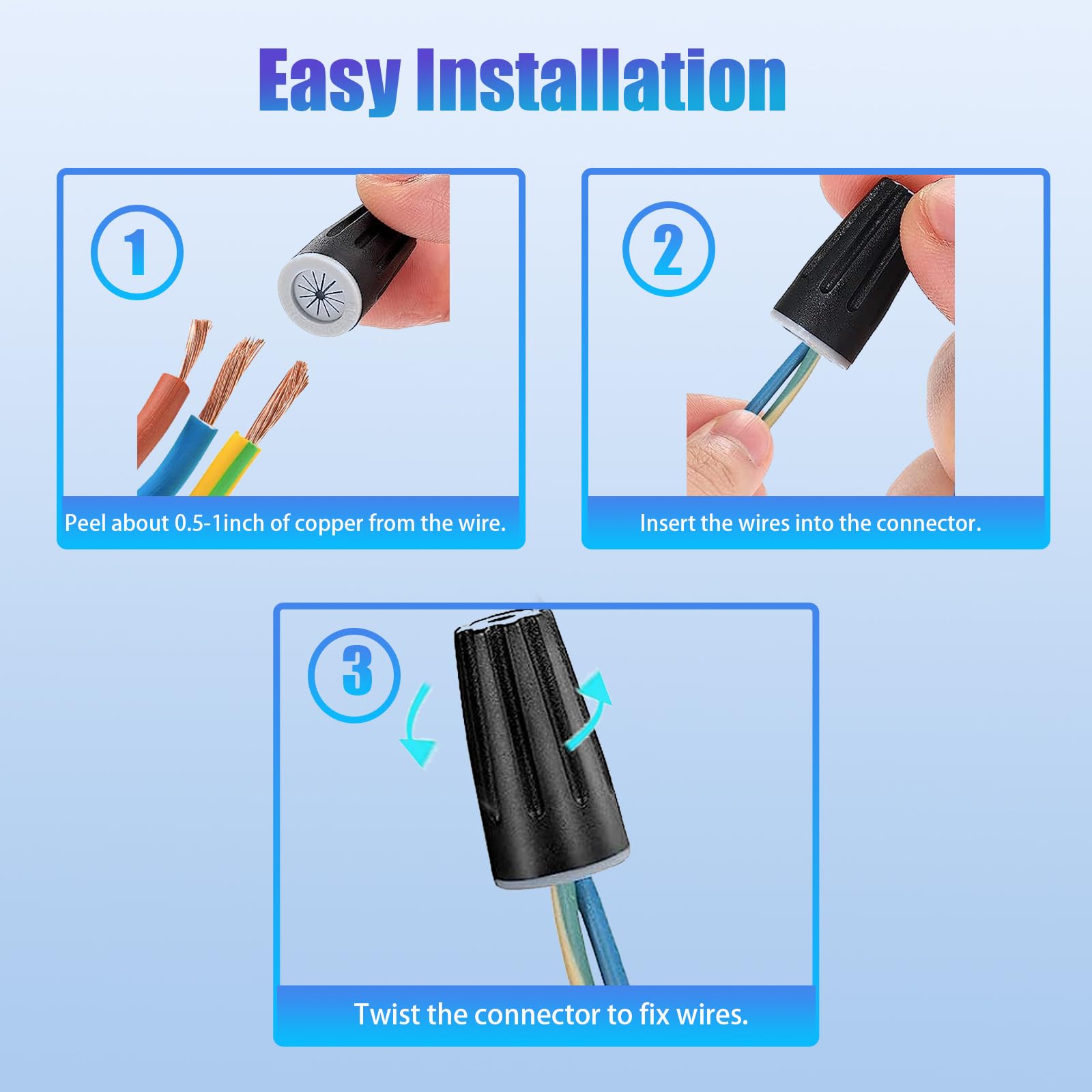 Easy Installation

1

Peel about 0.5-1inch of copper from the wire.

2

Insert the wires into the connector.

3

Twist the connector to fix wires.