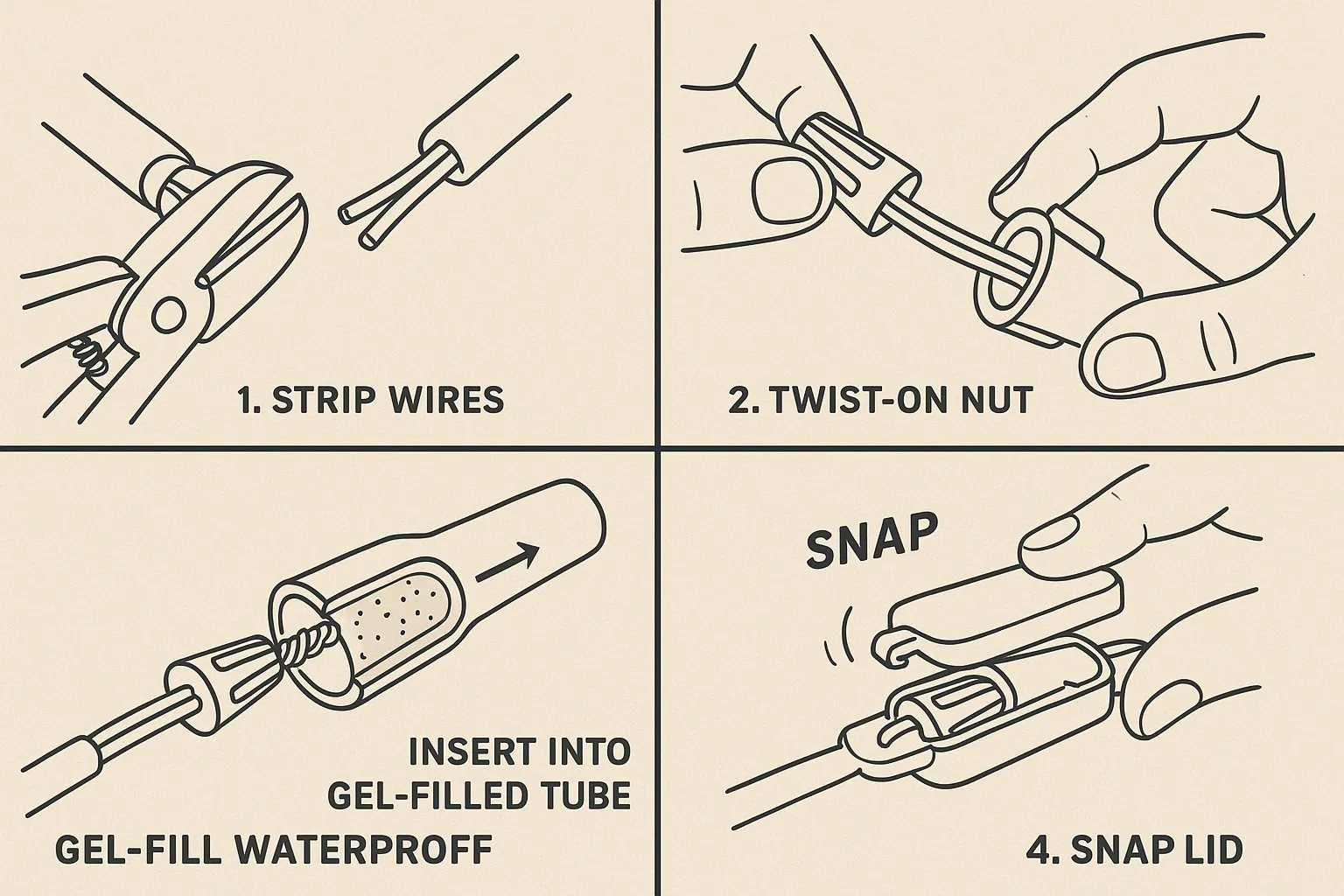 1. STRIP WIRES

2. TWIST-ON NUT

INSERT INTO GEL-FILLED TUBE

GEL-FILL WATERPROFF

SNAP

4. SNAP LID