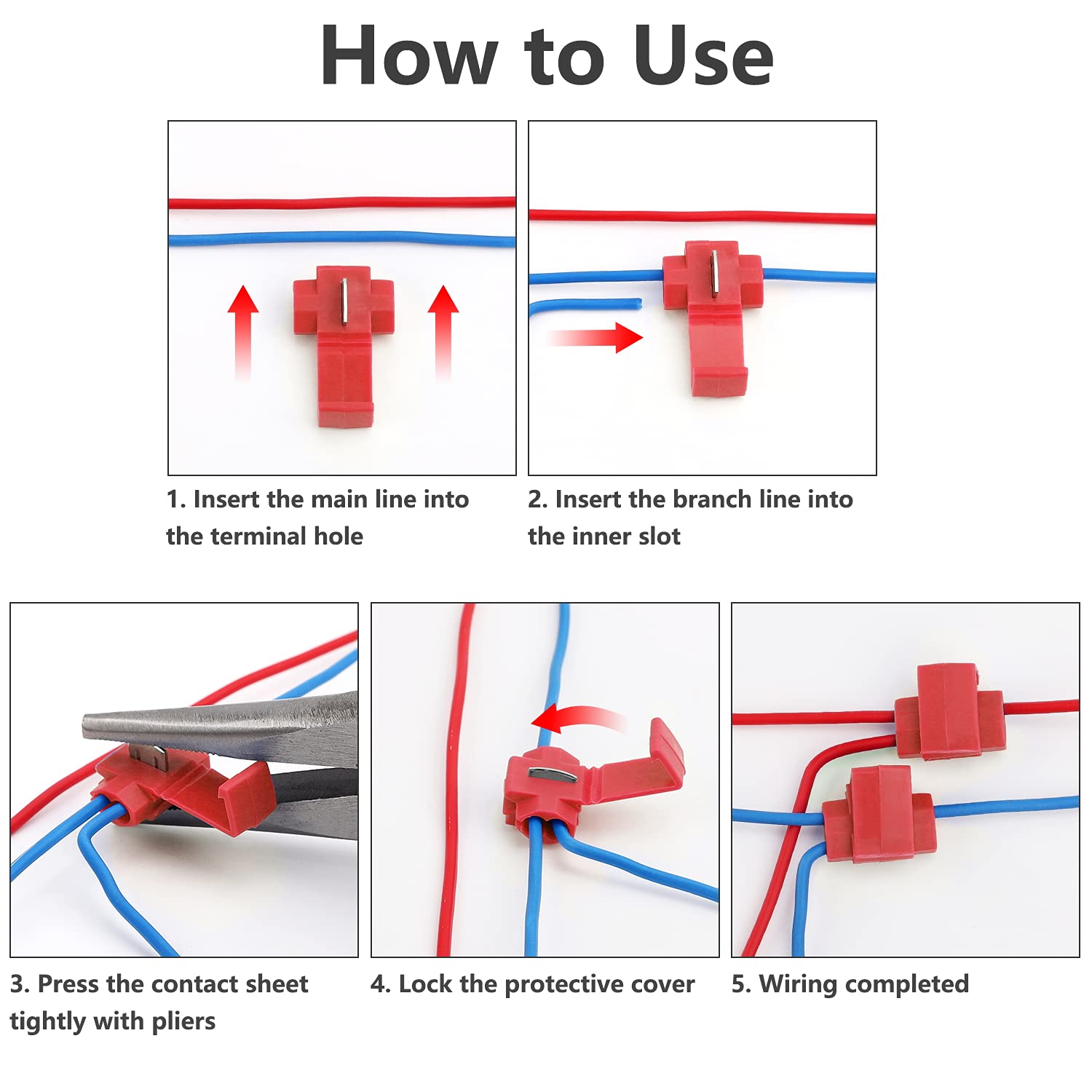 How to Use

1. Insert the main line into the terminal hole

2. Insert the branch line into the inner slot

3. Press the contact sheet tightly with pliers

4. Lock the protective cover

5. Wiring completed