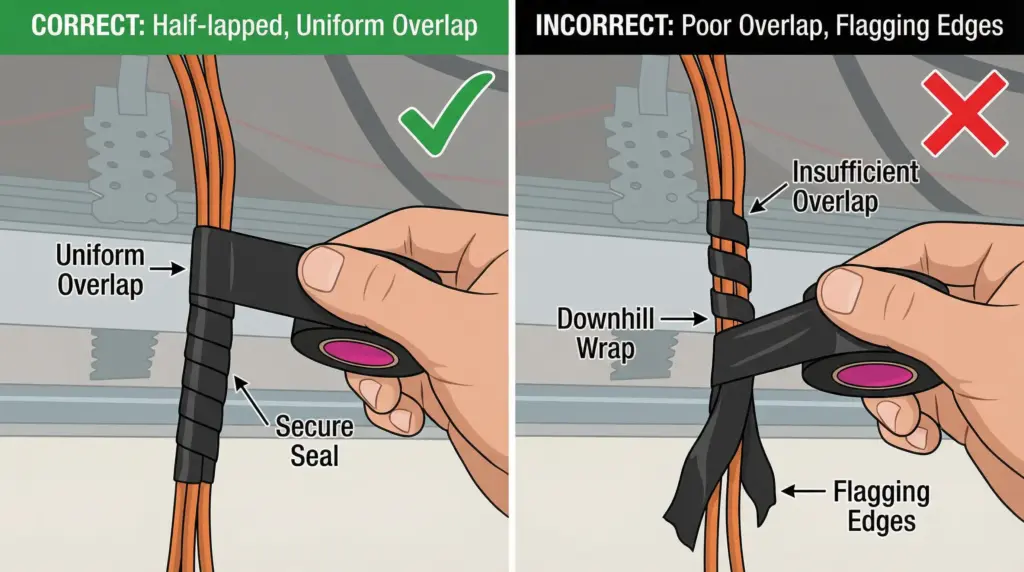 CORRECT: Half-lapped, Uniform Overlap

Uniform Overlap

Secure Seal

INCORRECT: Poor Overlap, Flagging Edges

Insufficient Overlap

Downhill Wrap

Flagging Edges