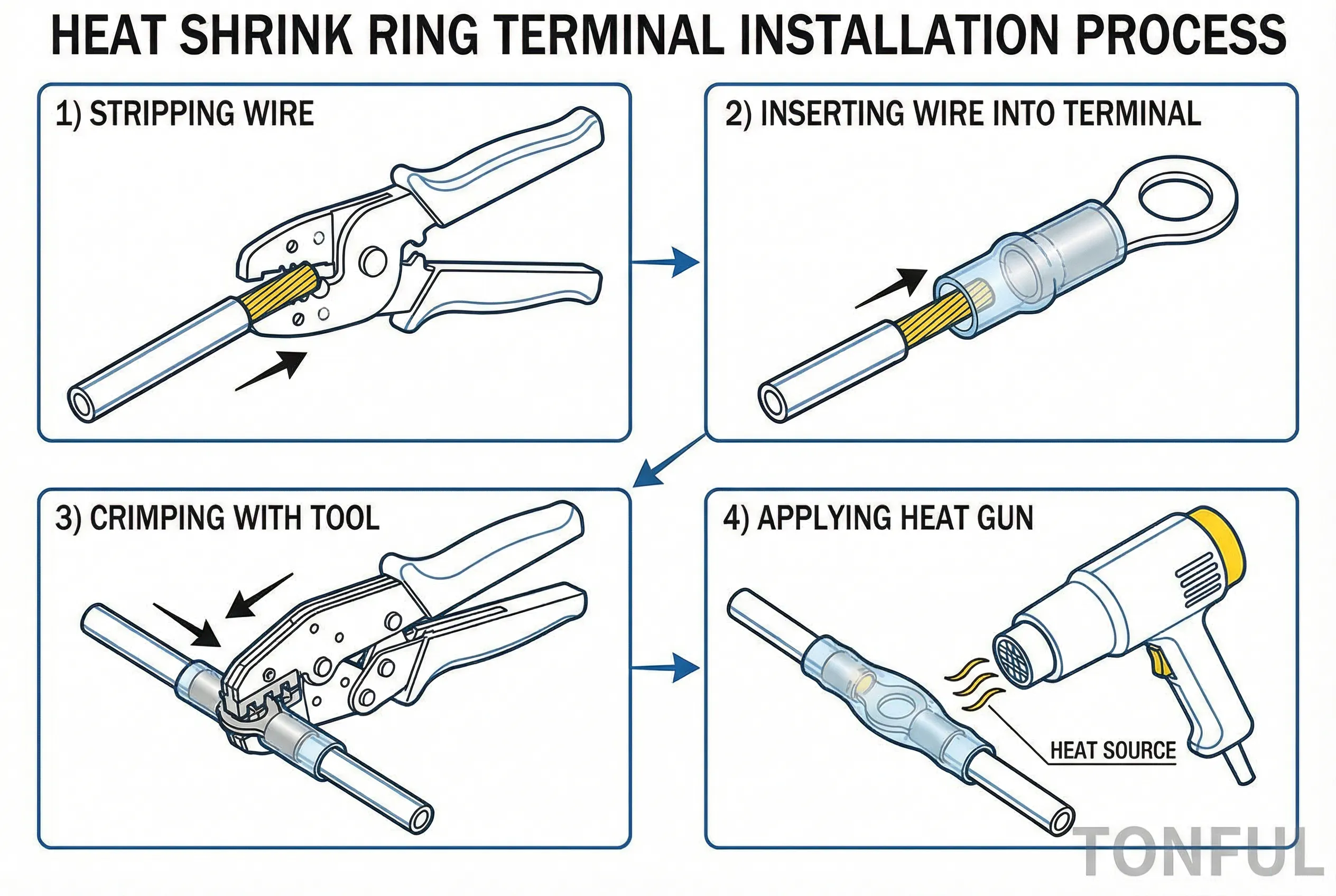 HEAT SHRINK RING TERMINAL INSTALLATION PROCESS

1) STRIPPING WIRE

2) INSERTING WIRE INTO TERMINAL

3) CRIMPING WITH TOOL

4) APPLYING HEAT GUN

HEAT SOURCE

TONFUL