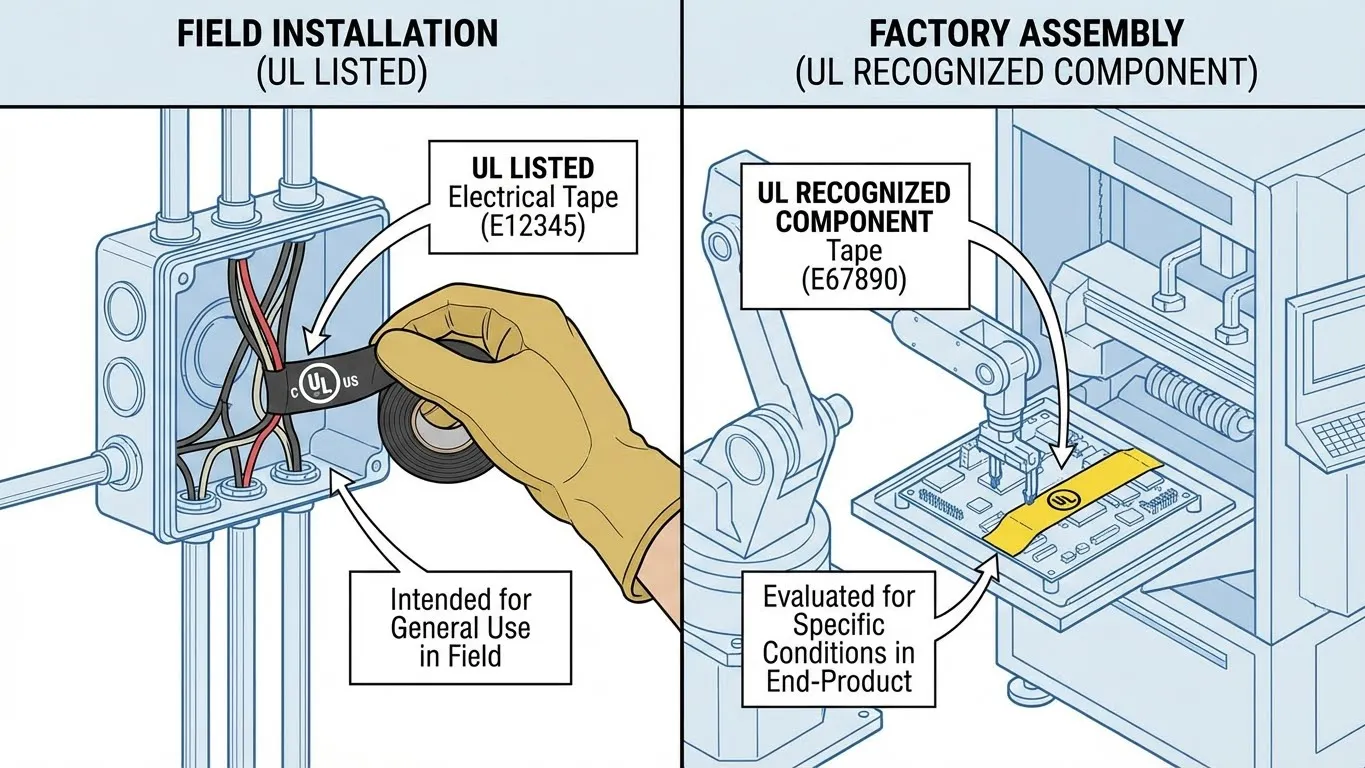 FIELD INSTALLATION
(UL LISTED)

UL LISTED
Electrical Tape
(E12345)

c UL us

Intended for General Use in Field

FACTORY ASSEMBLY
(UL RECOGNIZED COMPONENT)

UL RECOGNIZED COMPONENT
Tape
(E67890)

UL

Evaluated for Specific Conditions in End-Product