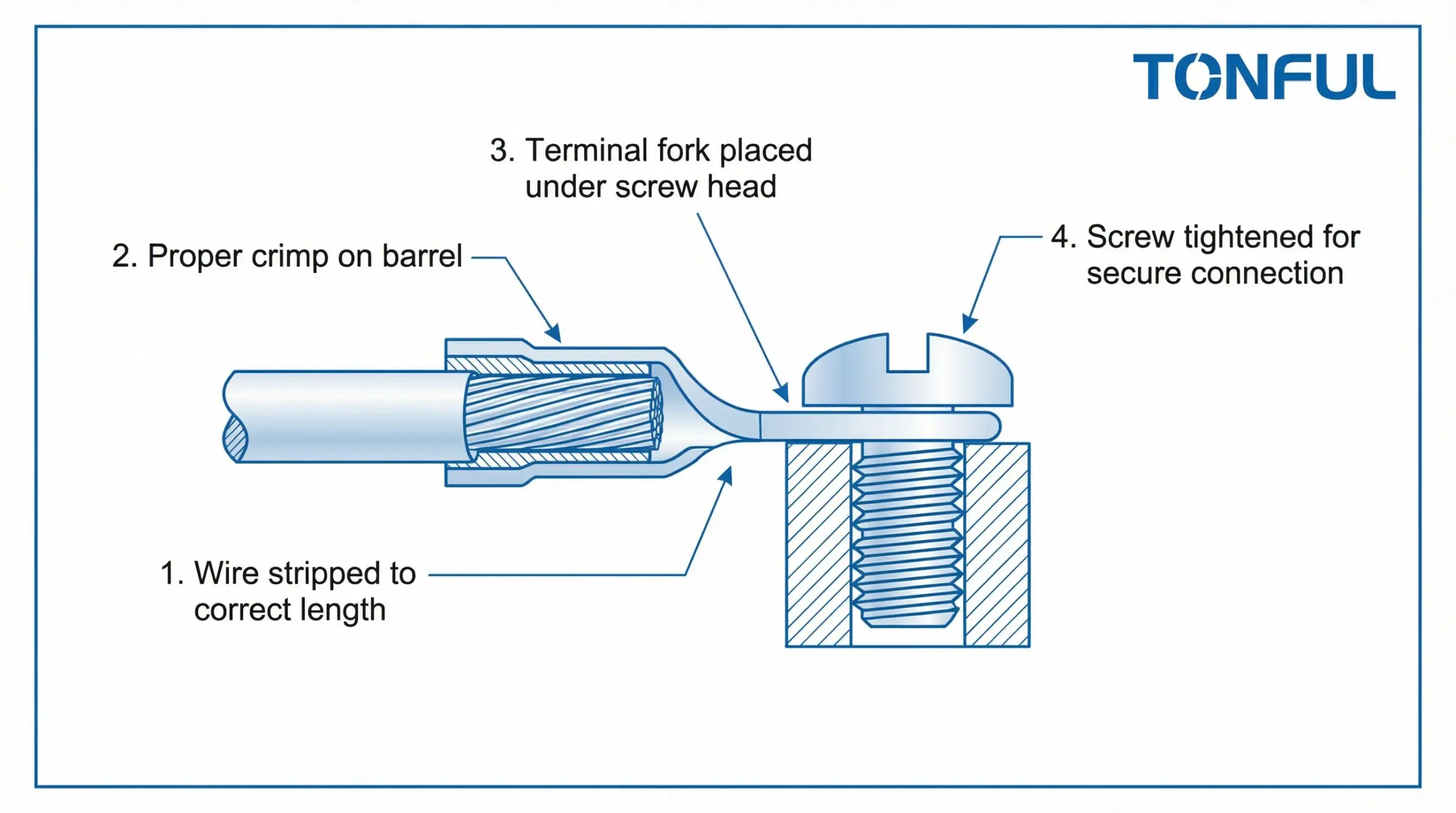 TONFUL

3. Terminal fork placed under screw head

2. Proper crimp on barrel

4. Screw tightened for secure connection

1. Wire stripped to correct length